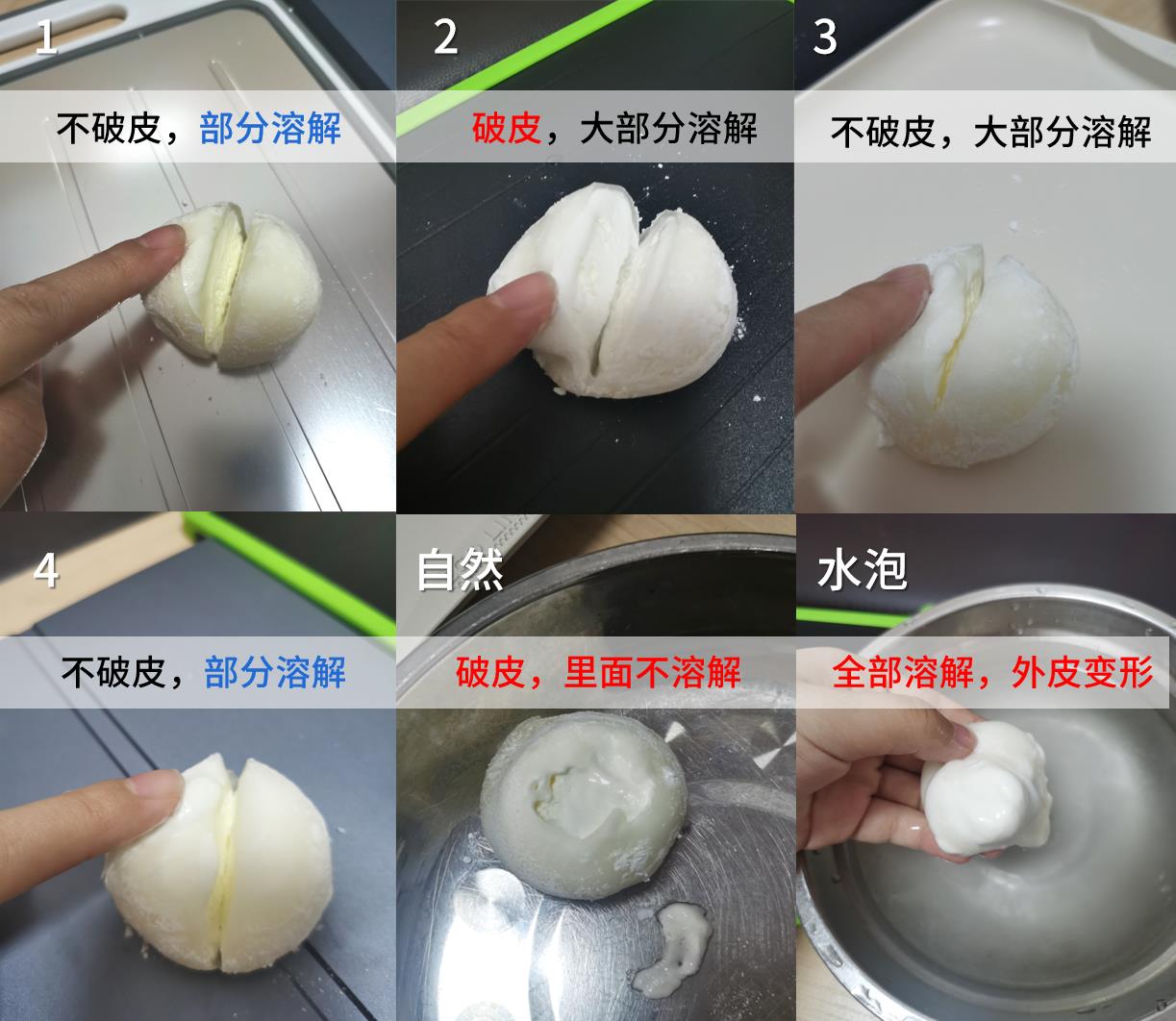 1

不破皮，部分溶解

2

破皮，大部分溶解

3

不破皮，大部分溶解

4

不破皮，部分溶解

自然

破皮，里面不溶解

水泡

全部溶解，外皮变形